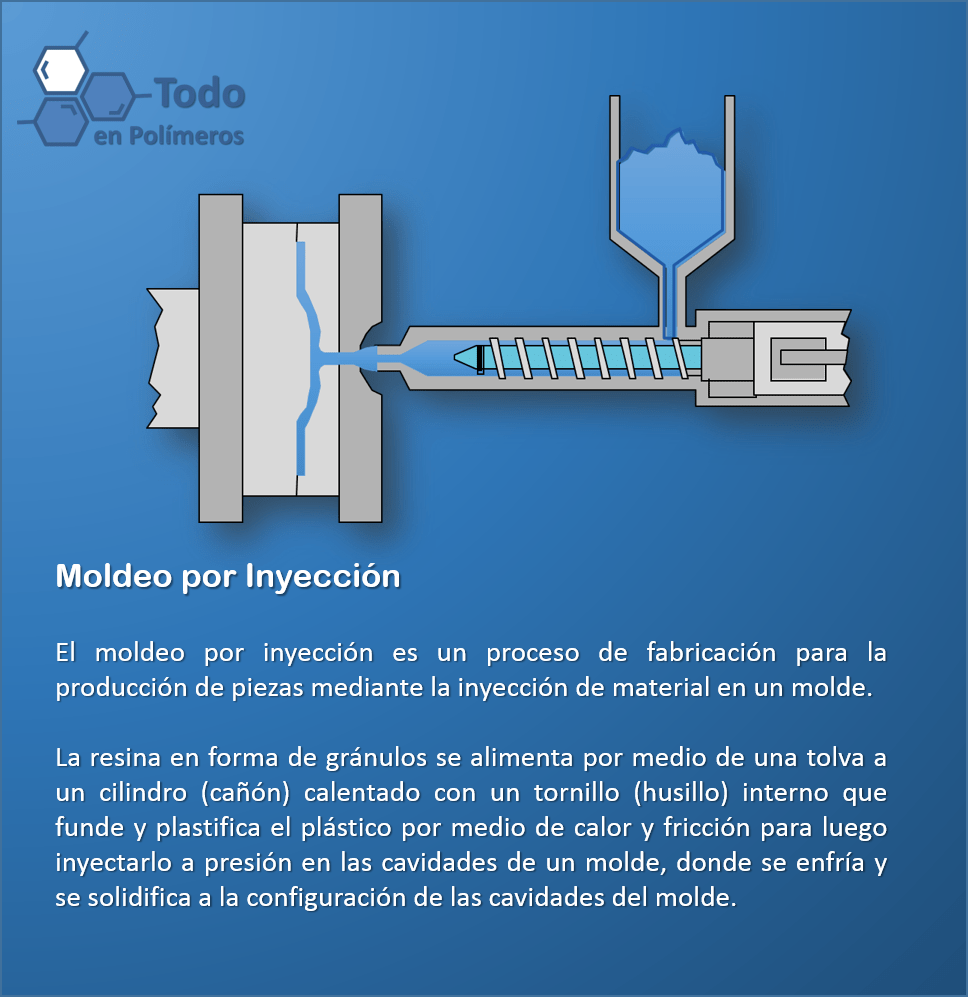 Todo en Polímeros

Moldeo por Inyección

El moldeo por inyección es un proceso de fabricación para la producción de piezas mediante la inyección de material en un molde.

La resina en forma de gránulos se alimenta por medio de una tolva a un cilindro (cañón) calentado con un tornillo (husillo) interno que funde y plastifica el plástico por medio de calor y fricción para luego inyectarlo a presión en las cavidades de un molde, donde se enfría y se solidifica a la configuración de las cavidades del molde.